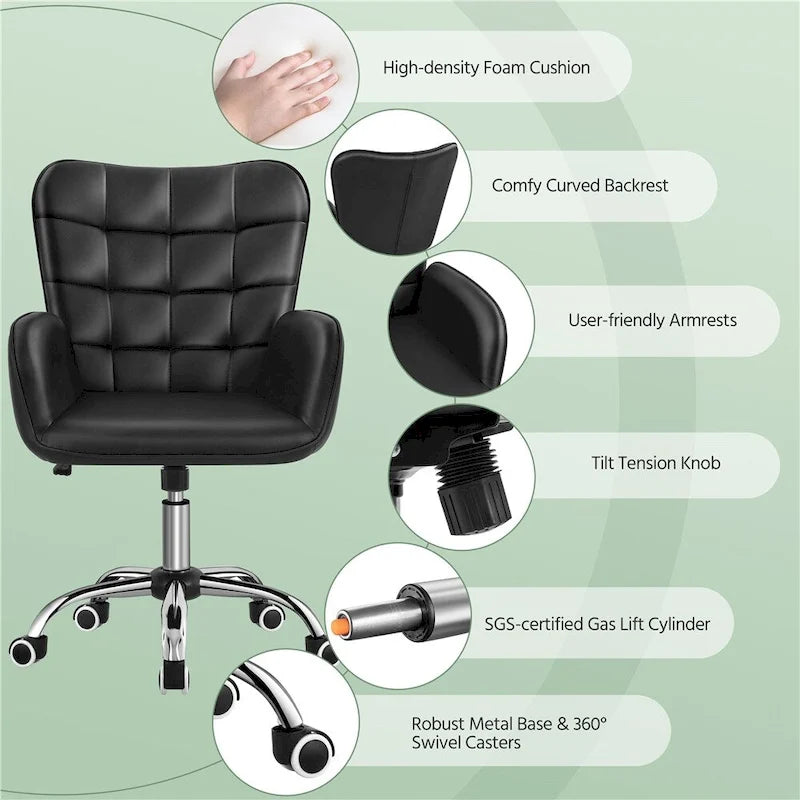 High-density Foam Cushion

Comfy Curved Backrest

User-friendly Armrests

Tilt Tension Knob

SGS-certified Gas Lift Cylinder

Robust Metal Base & 360° Swivel Casters