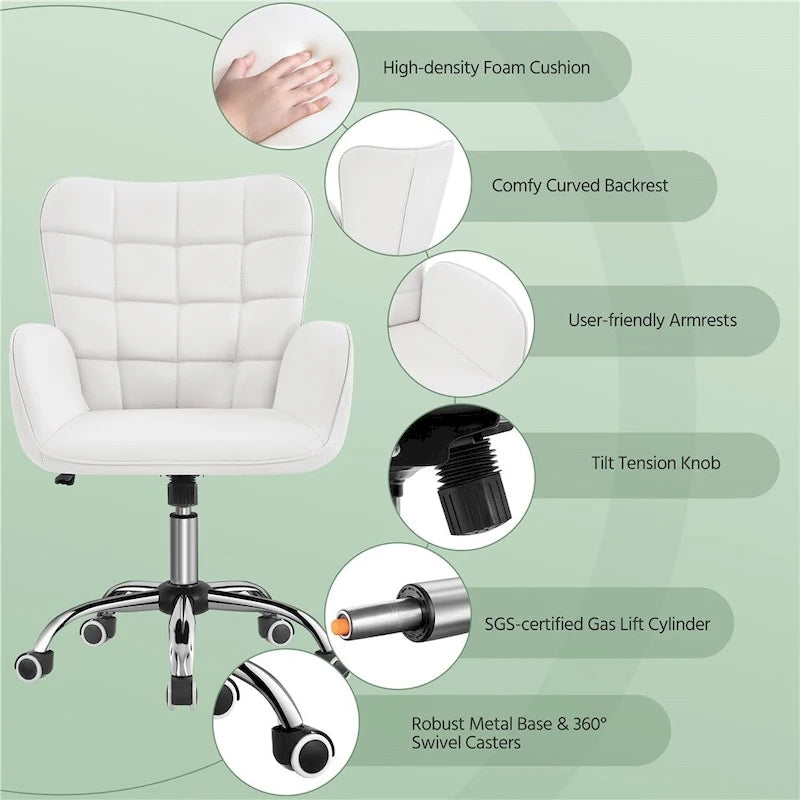 High-density Foam Cushion

Comfy Curved Backrest

User-friendly Armrests

Tilt Tension Knob

SGS-certified Gas Lift Cylinder

Robust Metal Base & 360° Swivel Casters