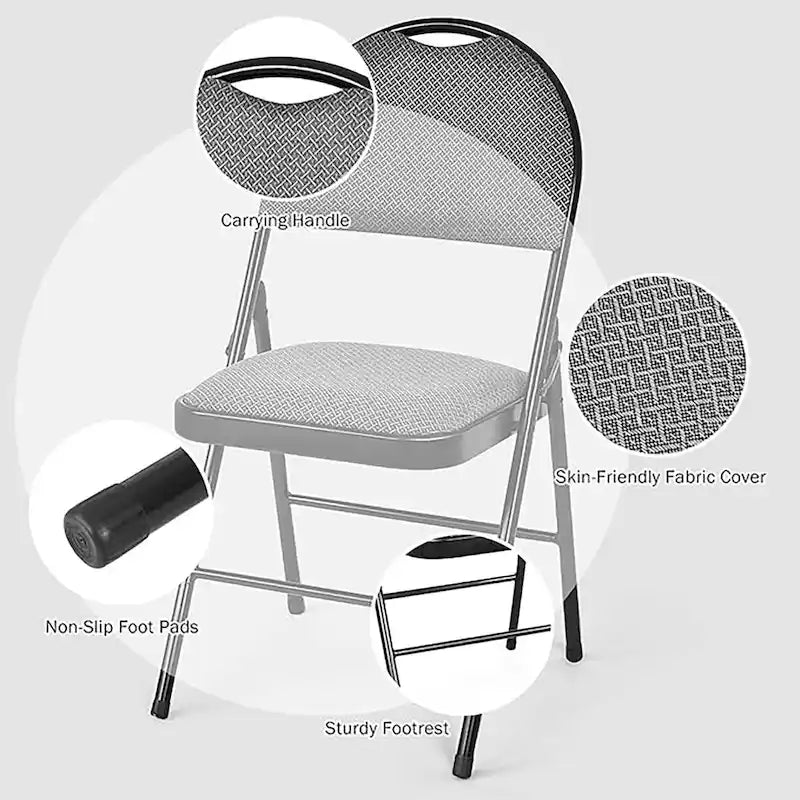 Carrying Handle

Skin-Friendly Fabric Cover

Non-Slip Foot Pads

Sturdy Footrest